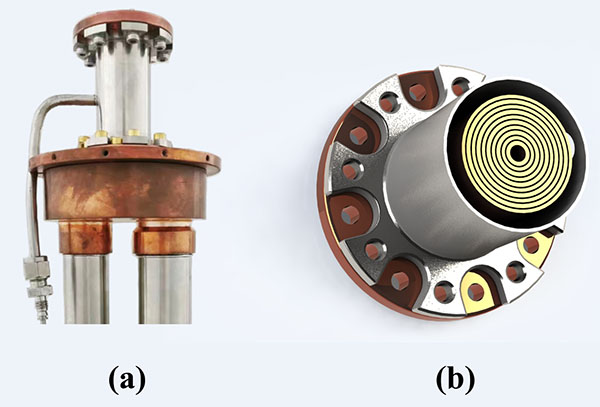 (a)

(b)